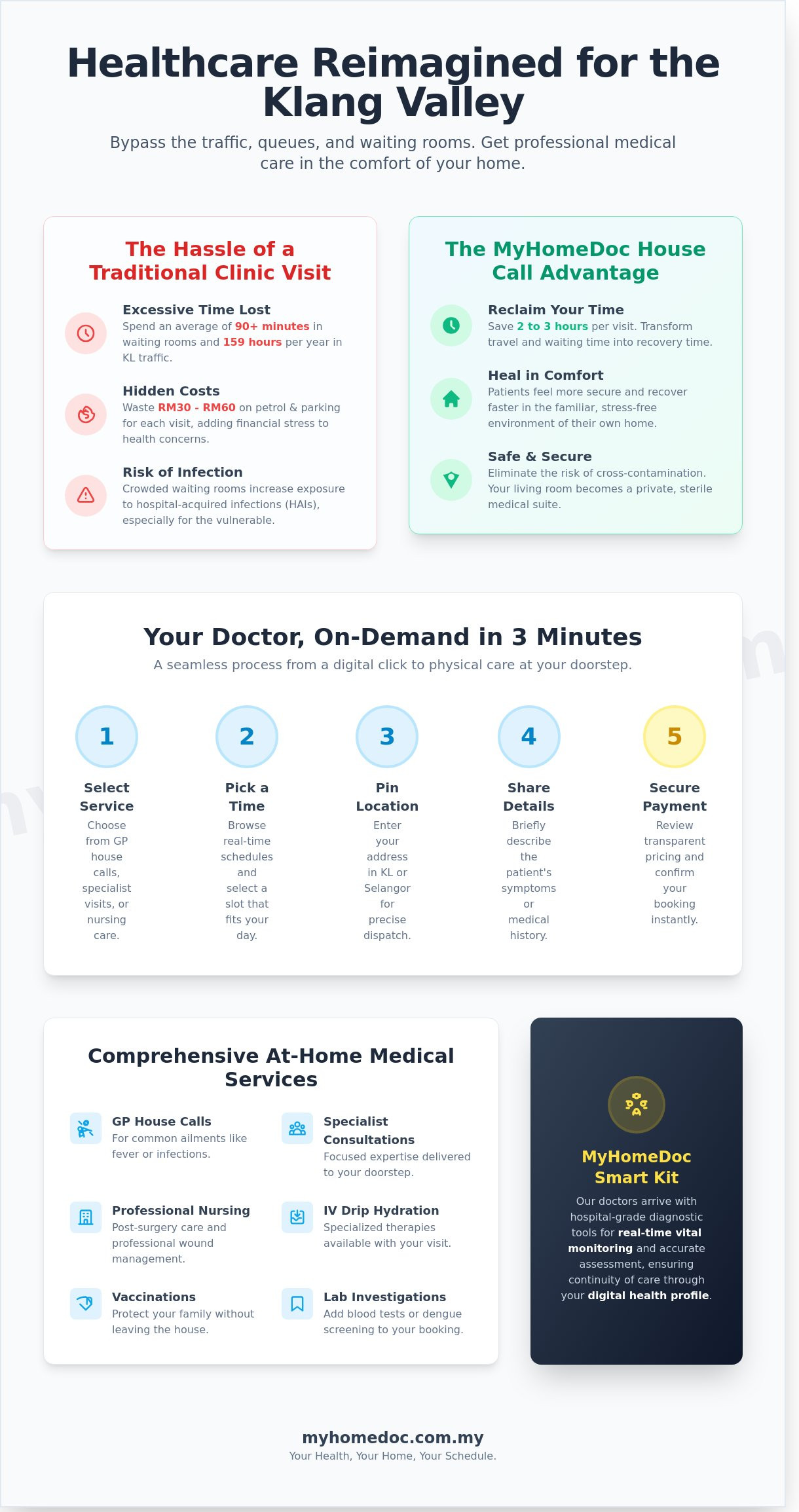 Healthcare Reimagined for the Klang Valley

Bypass the traffic, queues, and waiting rooms. Get professional medical care in the comfort of your home.

The Hassle of a Traditional Clinic Visit

Excessive Time Lost
Spend an average of 90+ minutes in waiting rooms and 159 hours per year in KL traffic.

Hidden Costs
Waste RM30 - RM60 on petrol & parking for each visit, adding financial stress to health concerns.

Risk of Infection
Crowded waiting rooms increase exposure to hospital-acquired infections (HAIs), especially for the vulnerable.

The MyHomeDoc House Call Advantage

Reclaim Your Time
Save 2 to 3 hours per visit. Transform travel and waiting time into recovery time.

Heal in Comfort
Patients feel more secure and recover faster in the familiar, stress-free environment of their own home.

Safe & Secure
Eliminate the risk of cross-contamination. Your living room becomes a private, sterile medical suite.

Your Doctor, On-Demand in 3 Minutes

A seamless process from a digital click to physical care at your doorstep.

1
Select Service
Choose from GP house calls, specialist visits, or nursing care.

2
Pick a Time
Browse real-time schedules and select a slot that fits your day.

3
Pin Location
Enter your address in KL or Selangor for precise dispatch.

4
Share Details
Briefly describe the patient's symptoms or medical history.

5
Secure Payment
Review transparent pricing and confirm your booking instantly.

Comprehensive At-Home Medical Services

GP House Calls
For common ailments like fever or infections.

Specialist Consultations
Focused expertise delivered to your doorstep.

Professional Nursing
Post-surgery care and professional wound management.

IV Drip Hydration
Specialized therapies available with your visit.

Vaccinations
Protect your family without leaving the house.

Lab Investigations
Add blood tests or dengue screening to your booking.

MyHomeDoc Smart Kit
Our doctors arrive with hospital-grade diagnostic tools for real-time vital monitoring and accurate assessment, ensuring continuity of care through your digital health profile.

myhomedoc.com.my
Your Health, Your Home, Your Schedule.